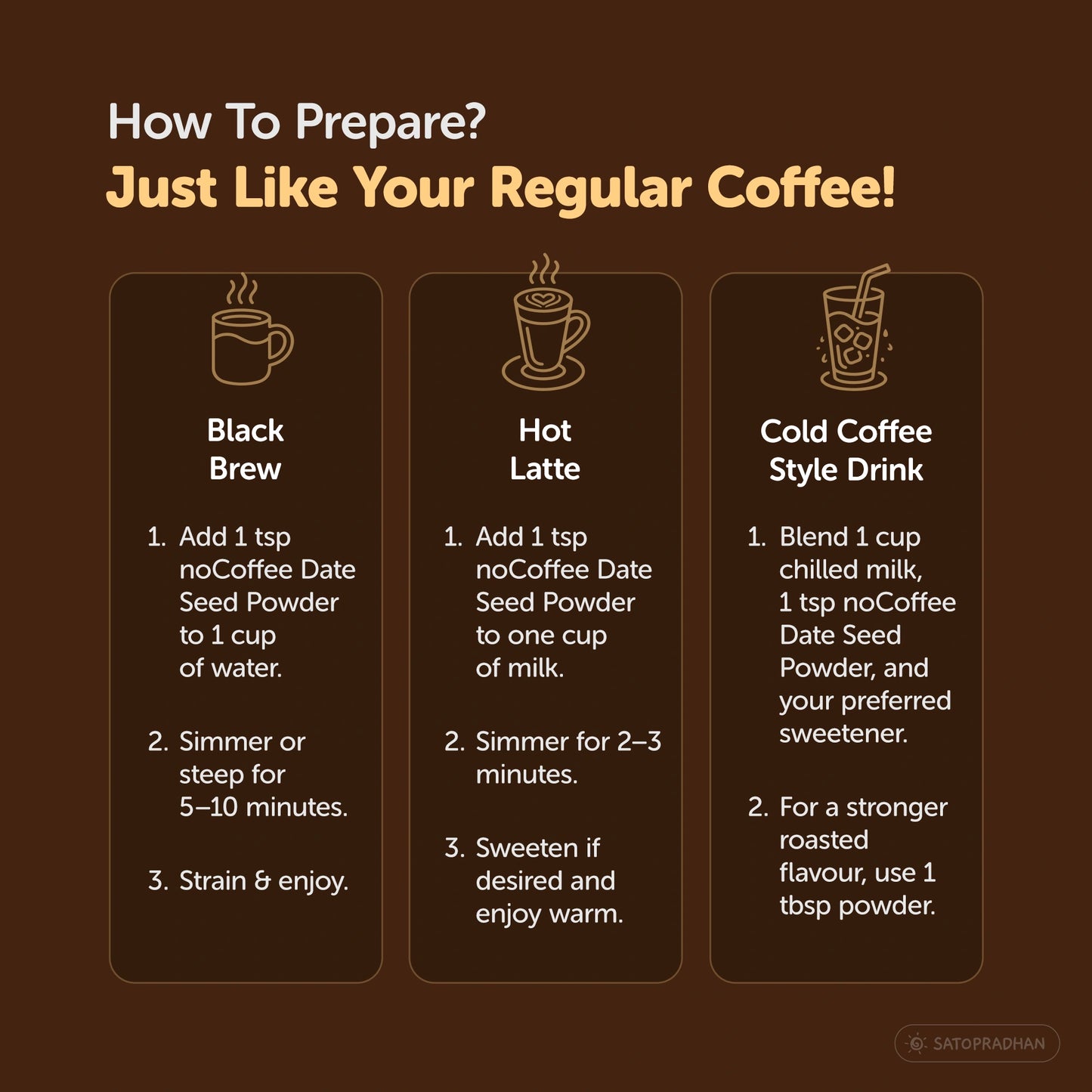 How To Prepare?
Just Like Your Regular Coffee!

Black Brew

1. Add 1 tsp noCoffee Date Seed Powder to 1 cup of water.

2. Simmer or steep for 5–10 minutes.

3. Strain & enjoy.

Hot Latte

1. Add 1 tsp noCoffee Date Seed Powder to one cup of milk.

2. Simmer for 2–3 minutes.

3. Sweeten if desired and enjoy warm.

Cold Coffee Style Drink

1. Blend 1 cup chilled milk, 1 tsp noCoffee Date Seed Powder, and your preferred sweetener.

2. For a stronger roasted flavour, use 1 tbsp powder.

SATOPRADHAN