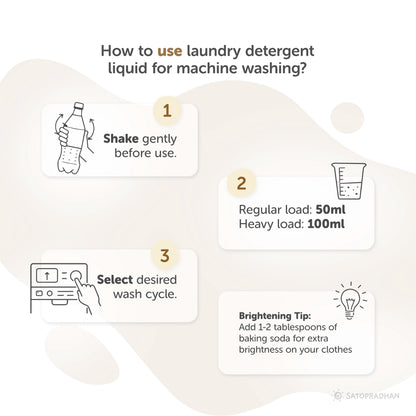 How to use laundry detergent liquid for machine washing?

1

Shake gently before use.

2

Regular load: 50ml
Heavy load: 100ml

3

Select desired wash cycle.

Brightening Tip:
Add 1-2 tablespoons of baking soda for extra brightness on your clothes

SATOPRADHAN