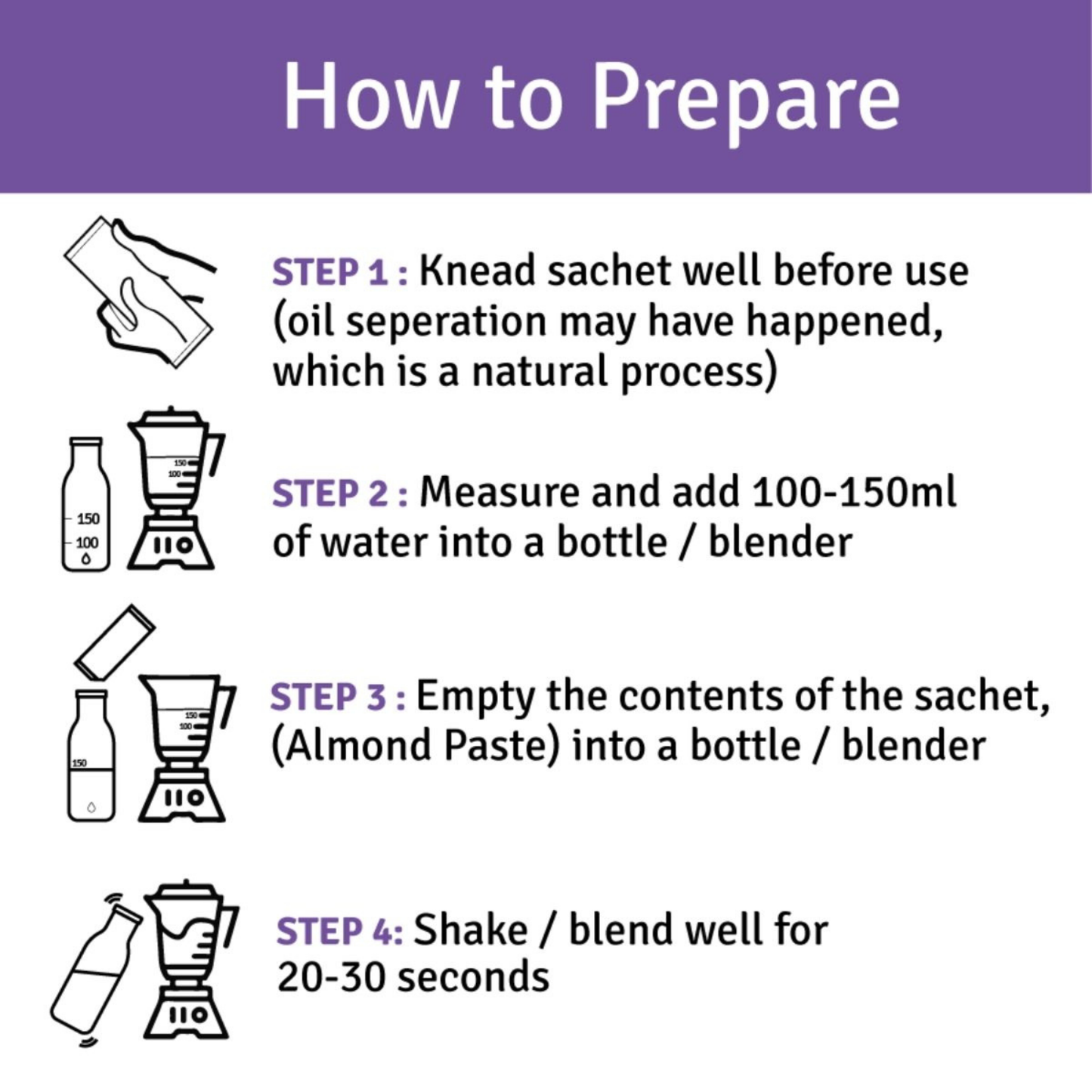 How to Prepare

STEP 1 : Knead sachet well before use (oil seperation may have happened, which is a natural process)

150
100
150
100

STEP 2 : Measure and add 100-150ml of water into a bottle / blender

150
150
100

STEP 3 : Empty the contents of the sachet, (Almond Paste) into a bottle / blender

STEP 4: Shake / blend well for 20-30 seconds