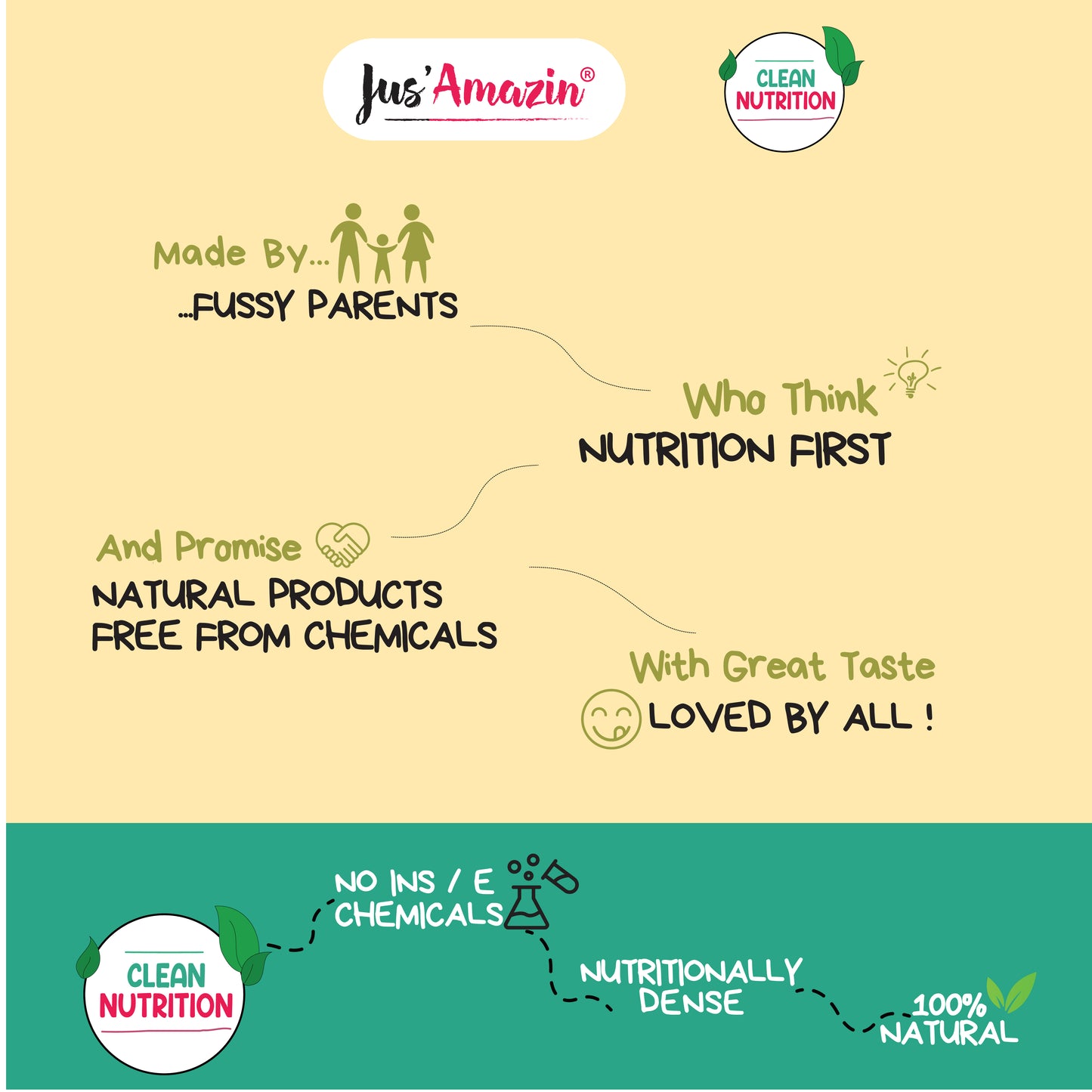 Jus'Amazin®

CLEAN NUTRITION

Made By...
...FUSSY PARENTS

Who Think
NUTRITION FIRST

And Promise
NATURAL PRODUCTS FREE FROM CHEMICALS

With Great Taste
LOVED BY ALL !

CLEAN NUTRITION

NO INS / E CHEMICALS

NUTRITIONALLY DENSE

100% NATURAL