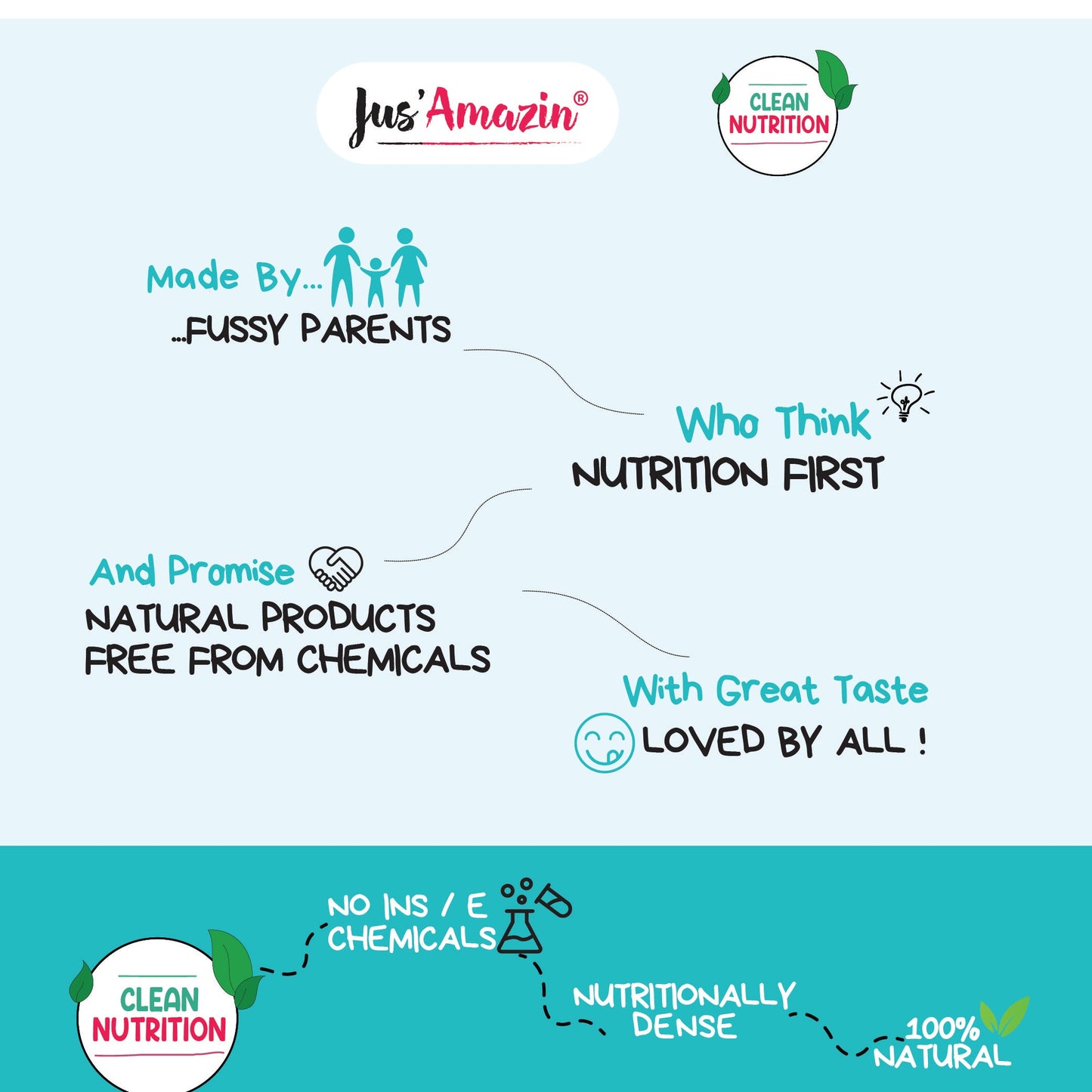 Jus'Amazin®

CLEAN NUTRITION

Made By...
...FUSSY PARENTS

Who Think
NUTRITION FIRST

And Promise
NATURAL PRODUCTS
FREE FROM CHEMICALS

With Great Taste
LOVED BY ALL !

CLEAN NUTRITION

NO INS / E CHEMICALS

NUTRITIONALLY DENSE

100% NATURAL