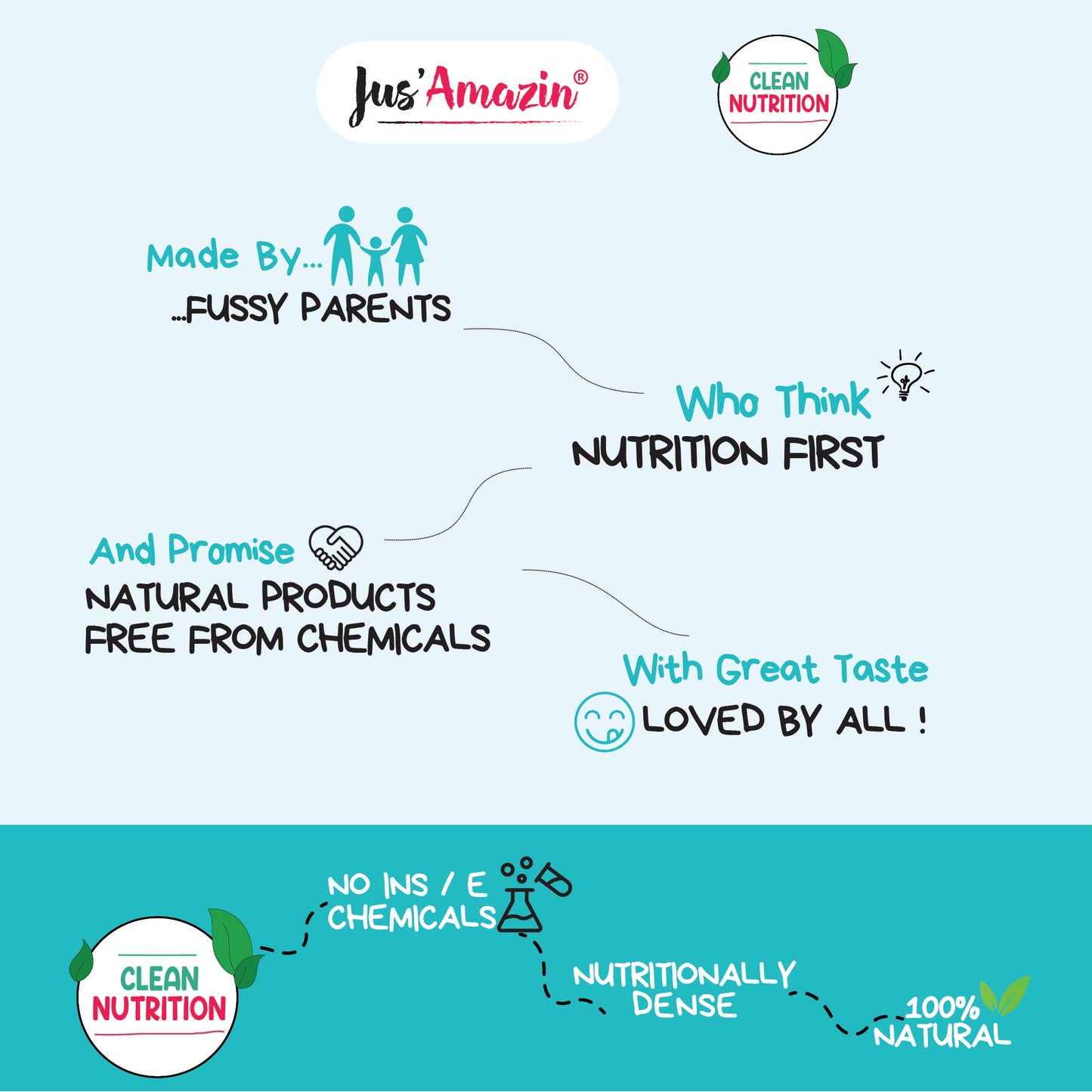 Jus'Amazin®

CLEAN NUTRITION

Made By...
...FUSSY PARENTS

Who Think
NUTRITION FIRST

And Promise
NATURAL PRODUCTS FREE FROM CHEMICALS

With Great Taste
LOVED BY ALL !

CLEAN NUTRITION

NO INS / E CHEMICALS

NUTRITIONALLY DENSE

100% NATURAL