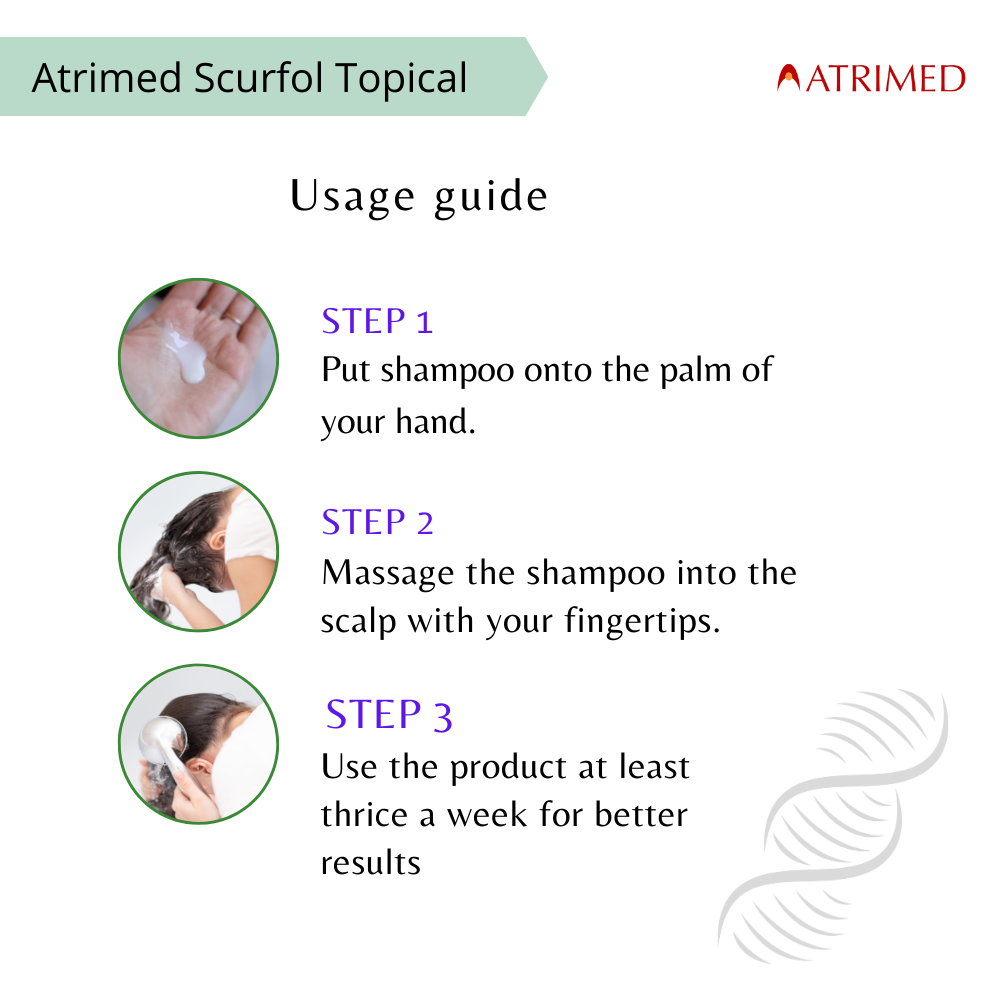 Atrimed Scurfol Topical

ATRIMED

Usage guide

STEP 1
Put shampoo onto the palm of your hand.

STEP 2
Massage the shampoo into the scalp with your fingertips.

STEP 3
Use the product at least thrice a week for better results