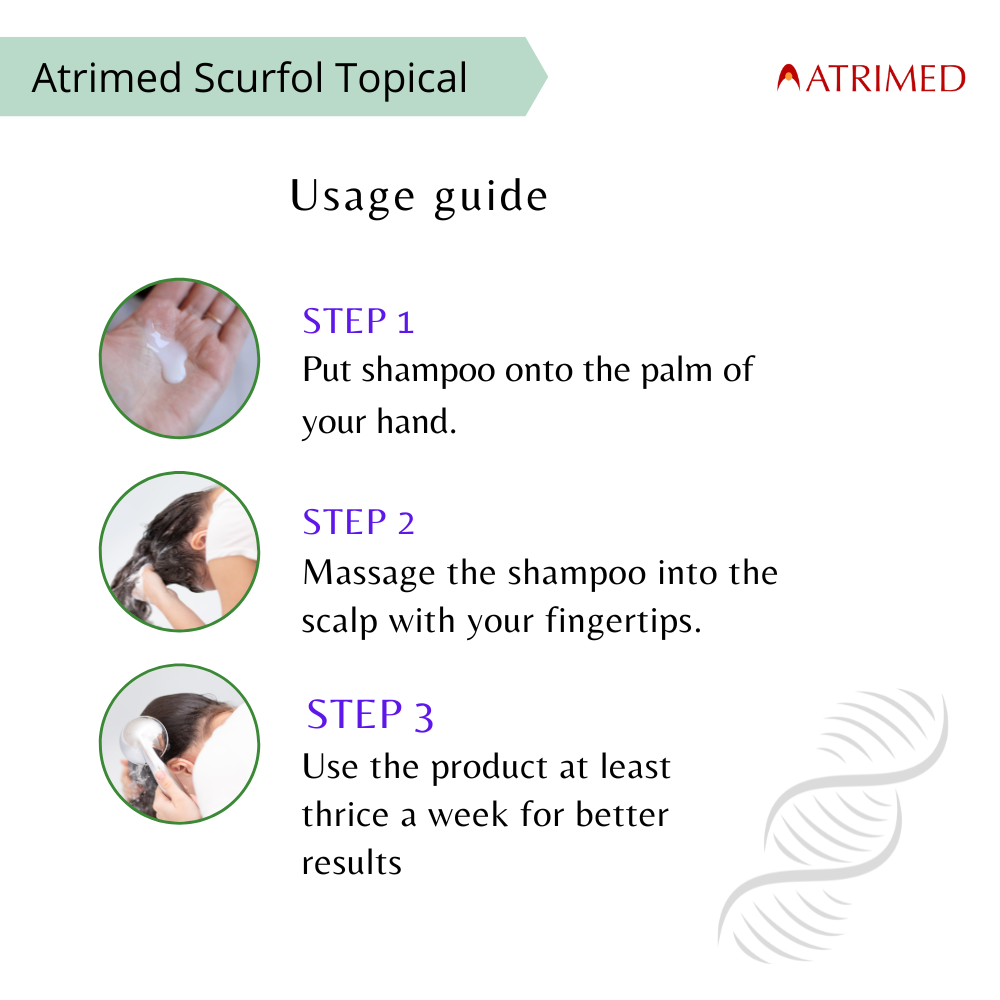 Atrimed Scurfol Topical

ATRIMED

Usage guide

STEP 1
Put shampoo onto the palm of your hand.

STEP 2
Massage the shampoo into the scalp with your fingertips.

STEP 3
Use the product at least thrice a week for better results