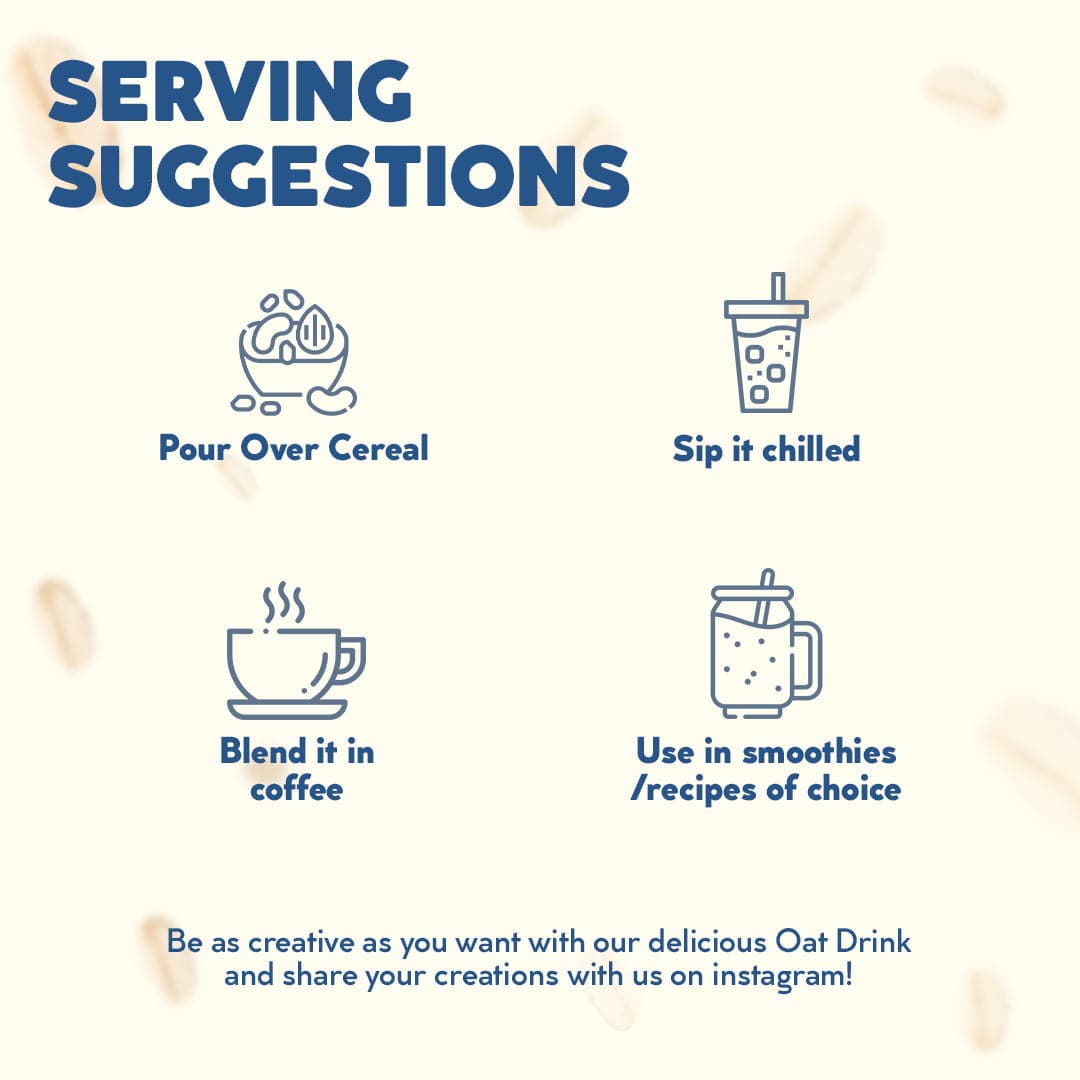 SERVING SUGGESTIONS

Pour Over Cereal

Sip it chilled

Blend it in coffee

Use in smoothies /recipes of choice

Be as creative as you want with our delicious Oat Drink and share your creations with us on instagram!