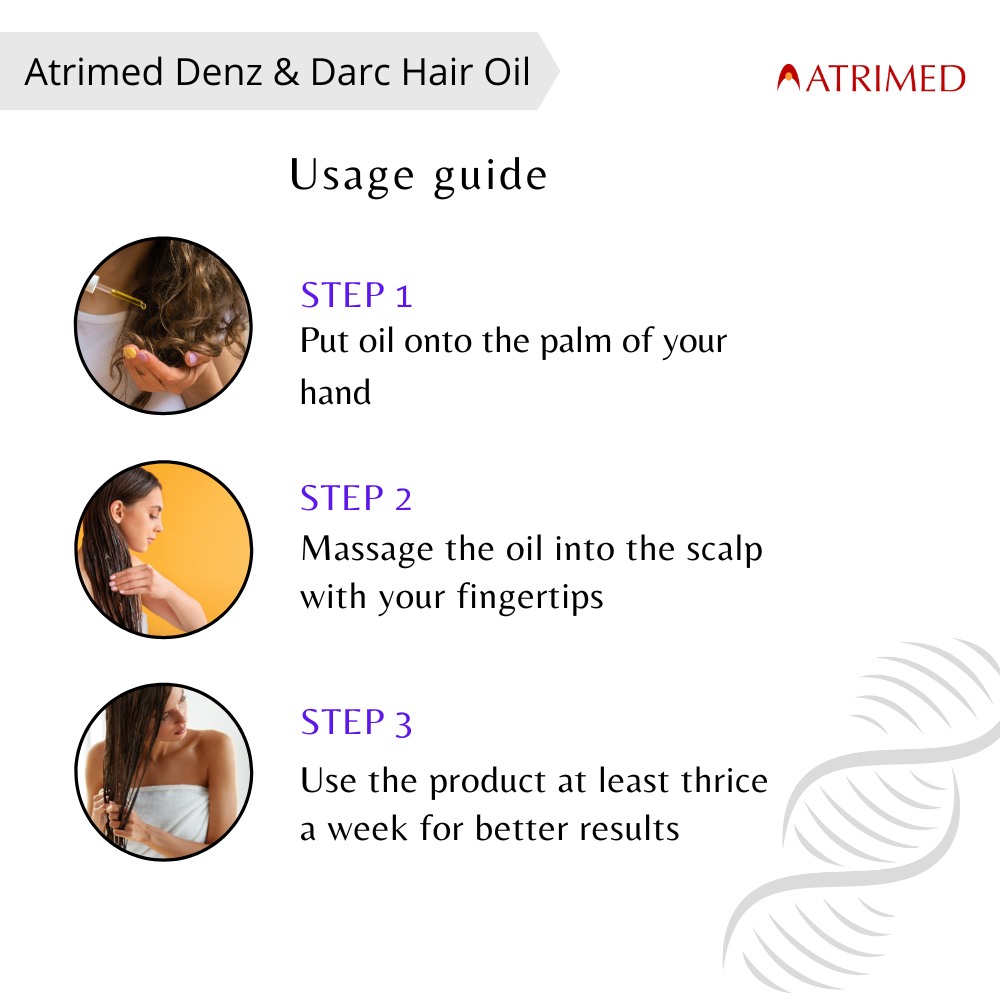 Atrimed Denz & Darc Hair Oil

ATRIMED

Usage guide

STEP 1
Put oil onto the palm of your hand

STEP 2
Massage the oil into the scalp with your fingertips

STEP 3
Use the product at least thrice a week for better results